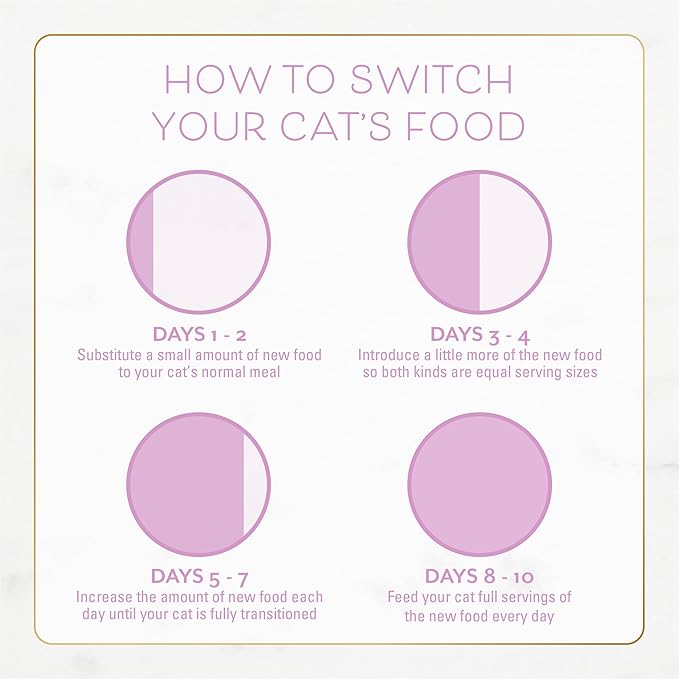 HOW TO SWITCH YOUR CAT'S FOOD

DAYS 1 - 2
Substitute a small amount of new food to your cat's normal meal

DAYS 3 - 4
Introduce a little more of the new food so both kinds are equal serving sizes

DAYS 5 - 7
Increase the amount of new food each day until your cat is fully transitioned

DAYS 8 - 10
Feed your cat full servings of the new food every day