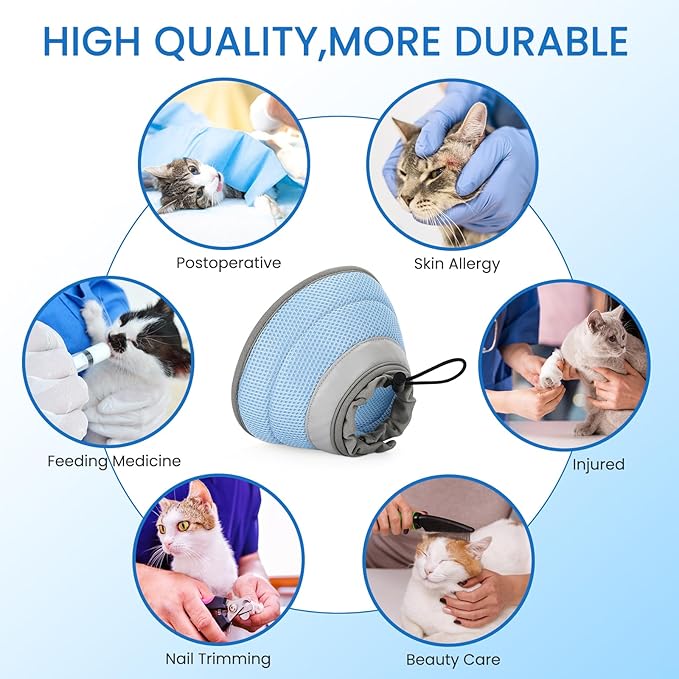 HIGH QUALITY,MORE DURABLE

Postoperative

Skin Allergy

Feeding Medicine

Injured

Nail Trimming

Beauty Care