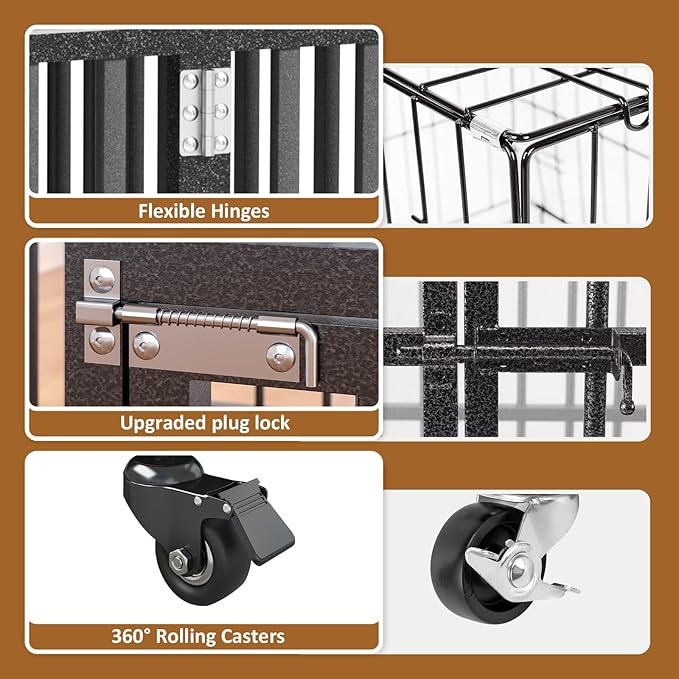 Flexible Hinges

Upgraded plug lock

360° Rolling Casters