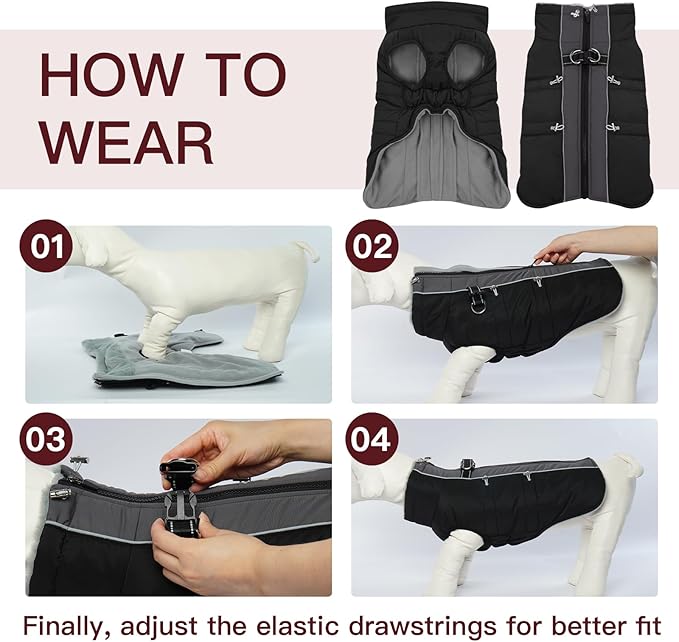 HOW TO WEAR

01

02

03

04

Finally, adjust the elastic drawstrings for better fit