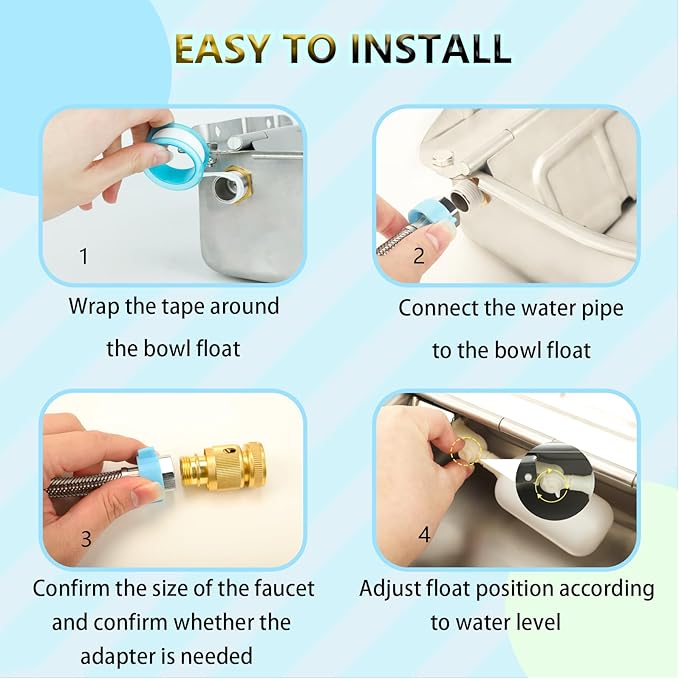 EASY TO INSTALL

1

Wrap the tape around the bowl float

2

Connect the water pipe to the bowl float

3

Confirm the size of the faucet and confirm whether the adapter is needed

4

Adjust float position according to water level