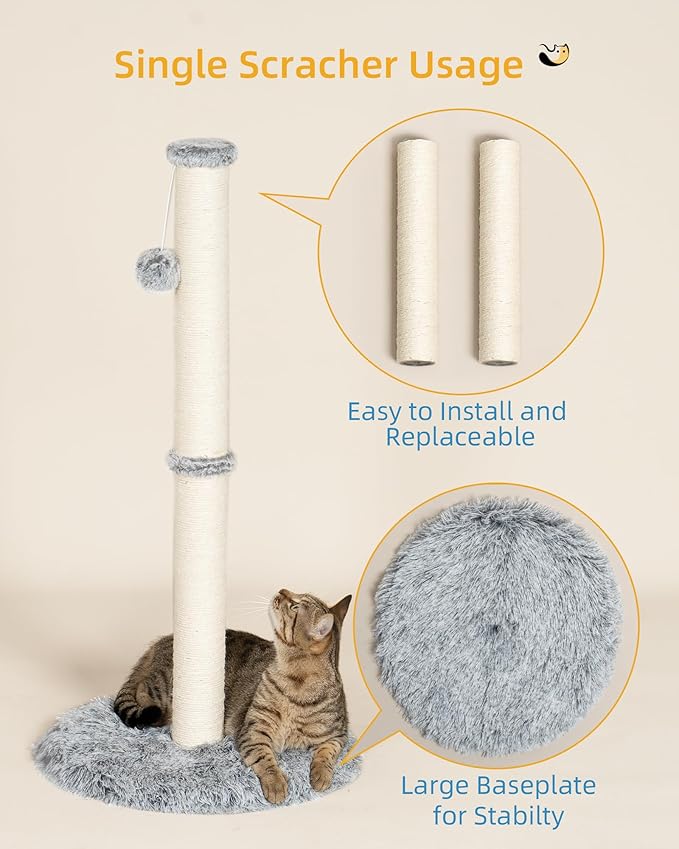 Single Scracher Usage

Easy to Install and Replaceable

Large Baseplate for Stabilty