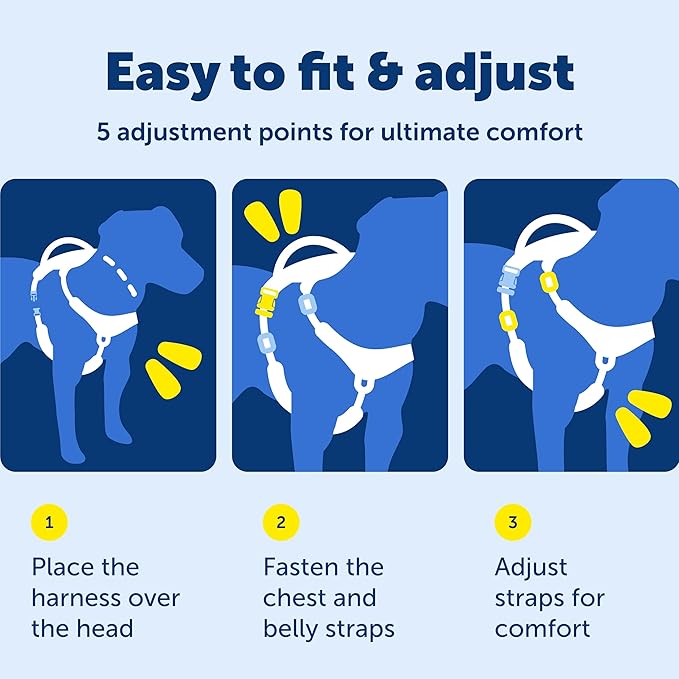 Easy to fit & adjust

5 adjustment points for ultimate comfort

1

Place the harness over the head

2

Fasten the chest and belly straps

3

Adjust straps for comfort