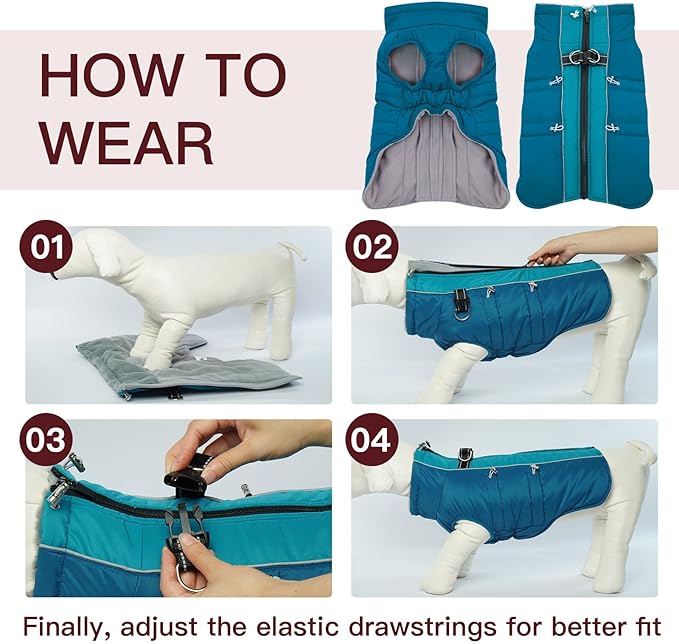 HOW TO WEAR

01

02

03

04

Finally, adjust the elastic drawstrings for better fit