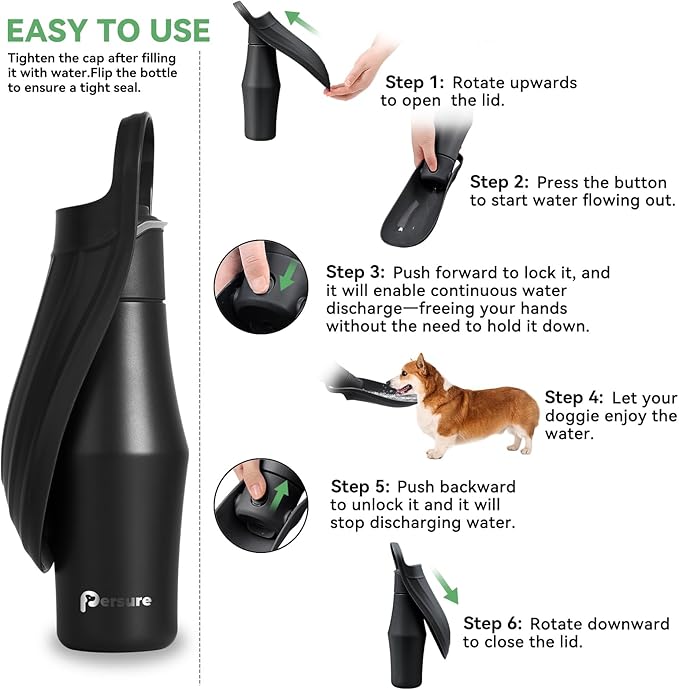 EASY TO USE

Tighten the cap after filling it with water.Flip the bottle to ensure a tight seal.

Persure

Step 1: Rotate upwards to open the lid.

Step 2: Press the button to start water flowing out.

Step 3: Push forward to lock it, and it will enable continuous water discharge—freeing your hands without the need to hold it down.

Step 4: Let your doggie enjoy the water.

Step 5: Push backward to unlock it and it will stop discharging water.

Step 6: Rotate downward to close the lid.