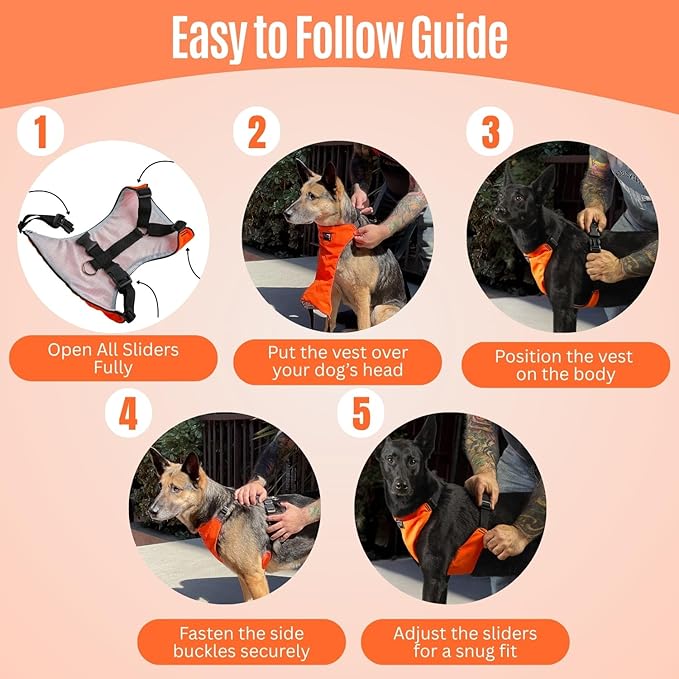 Easy to Follow Guide

1

Open All Sliders Fully

2

Put the vest over your dog's head

3

Position the vest on the body

4

Fasten the side buckles securely

5

Adjust the sliders for a snug fit