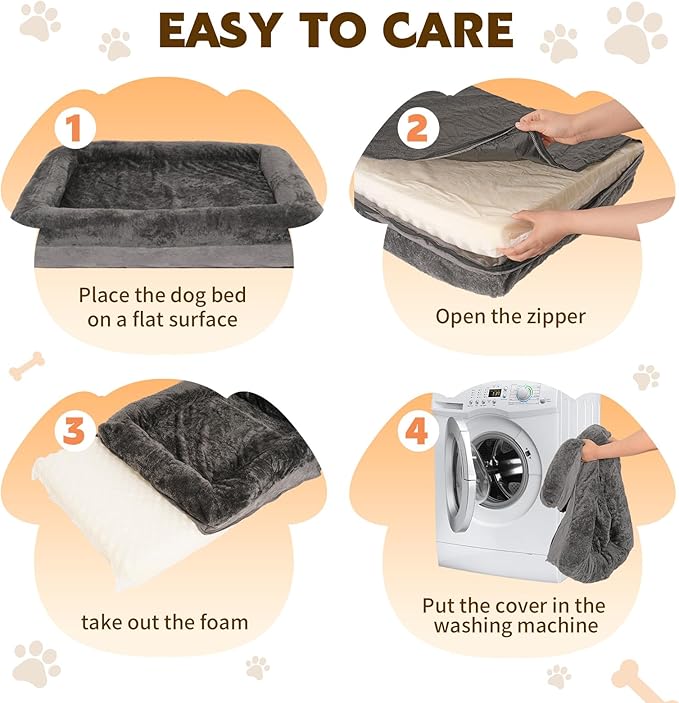 EASY TO CARE

1

Place the dog bed on a flat surface

2

Open the zipper

3

take out the foam

4

Put the cover in the washing machine