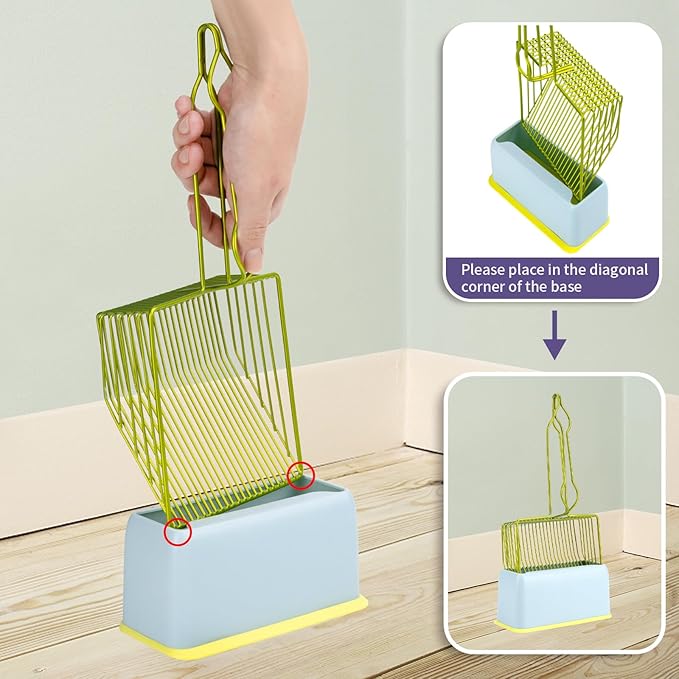 Please place in the diagonal corner of the base