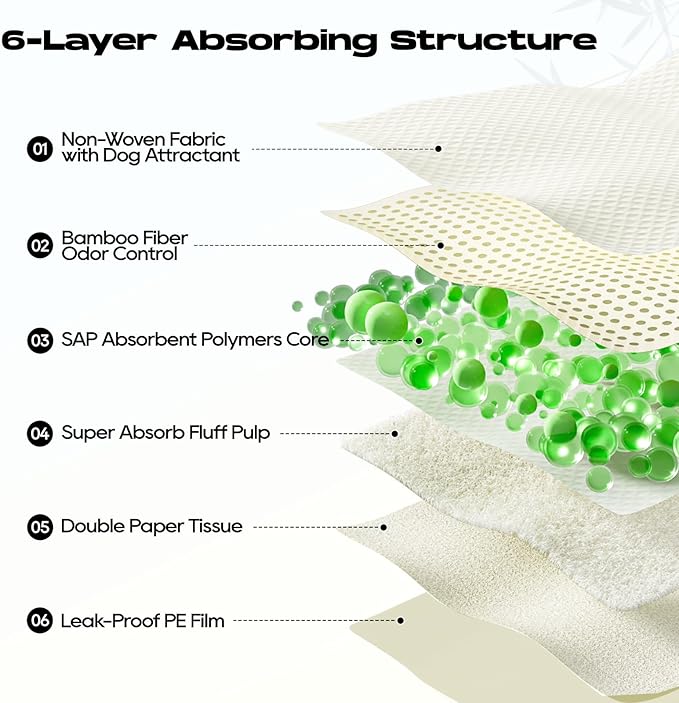 6-Layer Absorbing Structure

01 Non-Woven Fabric with Dog Attractant

02 Bamboo Fiber Odor Control

03 SAP Absorbent Polymers Core

04 Super Absorb Fluff Pulp

05 Double Paper Tissue

06 Leak-Proof PE Film