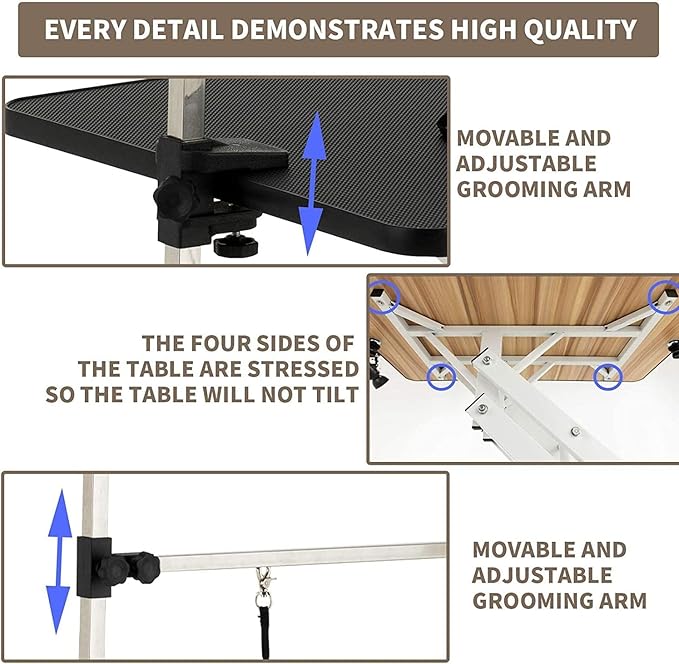 EVERY DETAIL DEMONSTRATES HIGH QUALITY

MOVABLE AND ADJUSTABLE GROOMING ARM

THE FOUR SIDES OF THE TABLE ARE STRESSED SO THE TABLE WILL NOT TILT

MOVABLE AND ADJUSTABLE GROOMING ARM