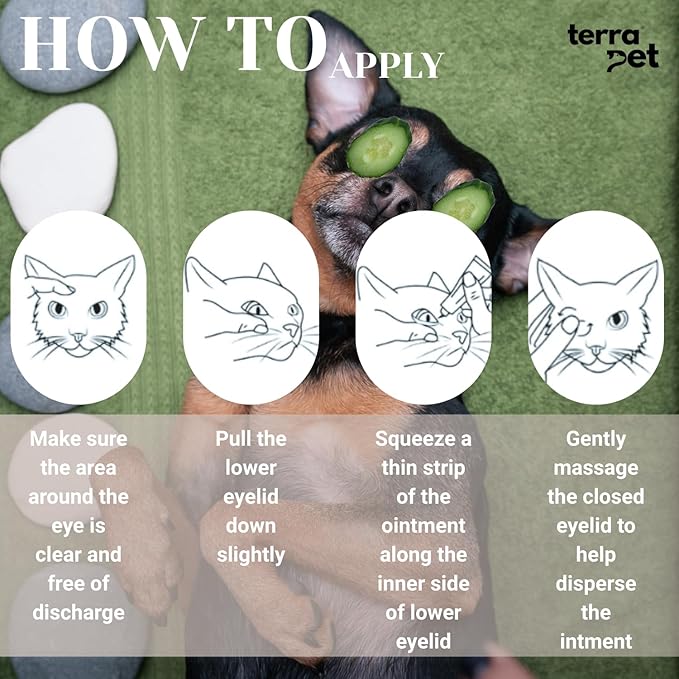 HOW TO APPLY

terra pet

Make sure the area around the eye is clear and free of discharge

Pull the lower eyelid down slightly

Squeeze a thin strip of the ointment along the inner side of lower eyelid

Gently massage the closed eyelid to help disperse the intment