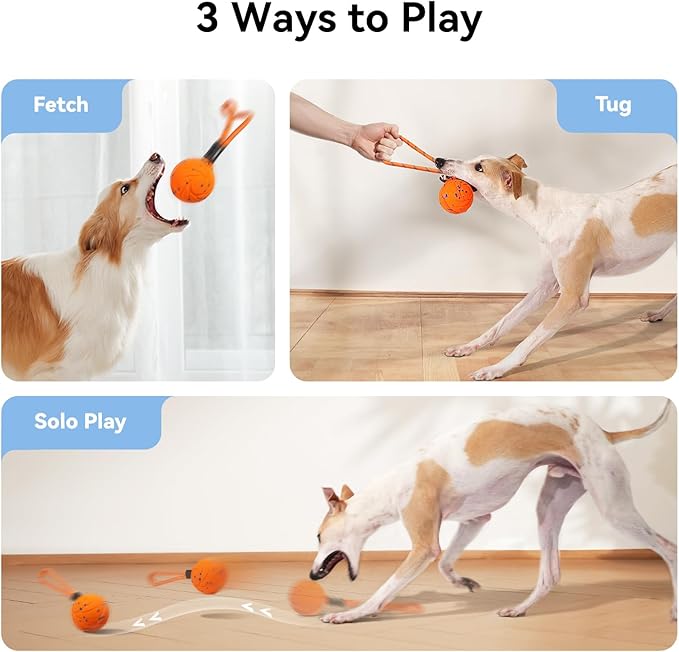 3 Ways to Play

Fetch

Tug

Solo Play