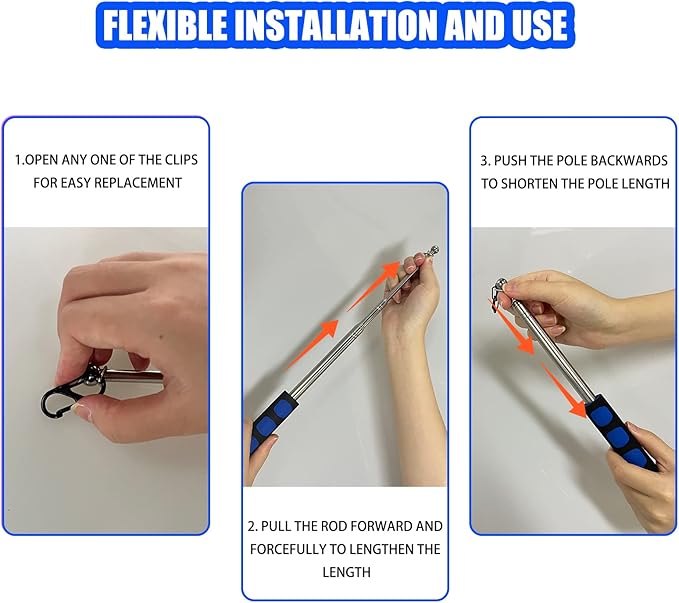 FLEXIBLE INSTALLATION AND USE

1.OPEN ANY ONE OF THE CLIPS FOR EASY REPLACEMENT

2. PULL THE ROD FORWARD AND FORCEFULLY TO LENGTHEN THE LENGTH

3. PUSH THE POLE BACKWARDS TO SHORTEN THE POLE LENGTH