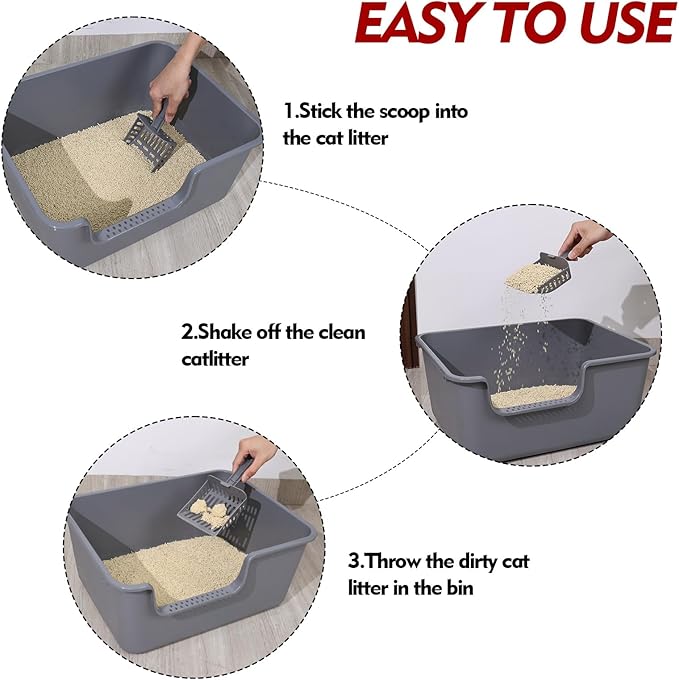 EASY TO USE

1.Stick the scoop into the cat litter

2.Shake off the clean catlitter

3.Throw the dirty cat litter in the bin