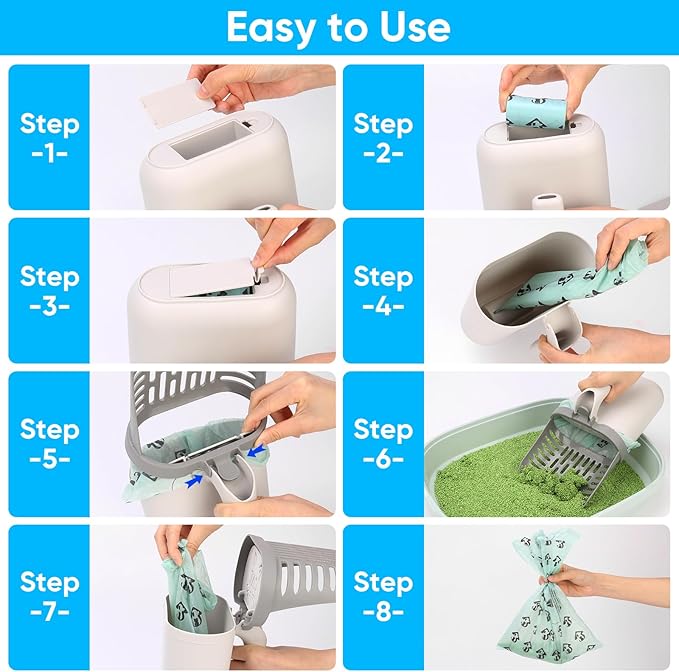 Easy to Use

Step -1-

Step -2-

Step -3-

Step -4-

Step -5-

Step -6-

Step -7-

Step -8-