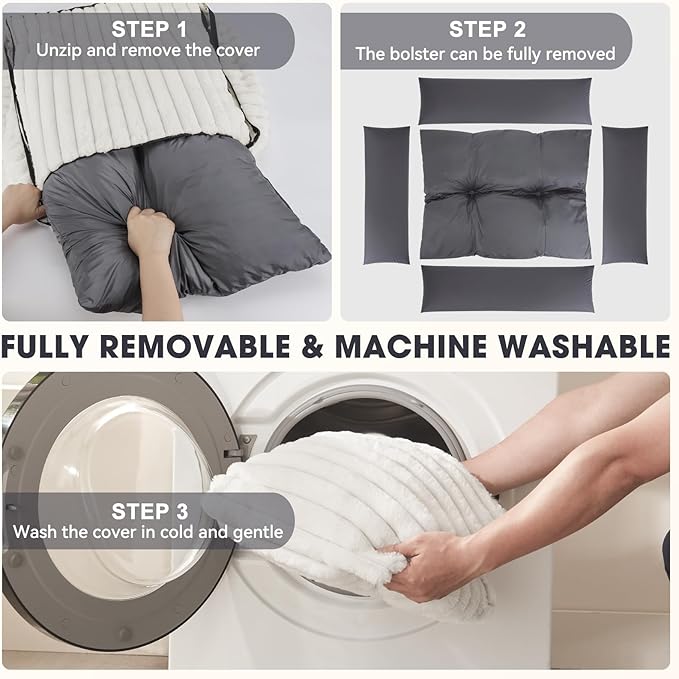 STEP 1
Unzip and remove the cover

STEP 2
The bolster can be fully removed

FULLY REMOVABLE & MACHINE WASHABLE

STEP 3
Wash the cover in cold and gentle