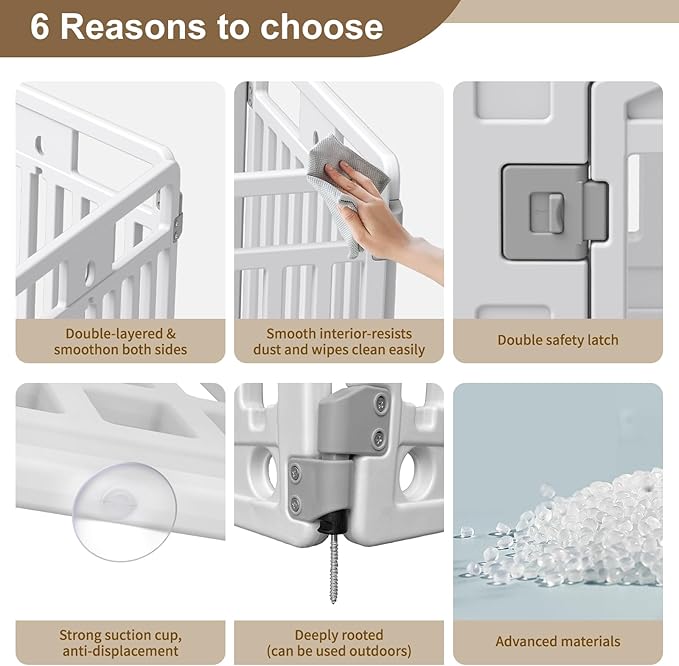 6 Reasons to choose

Double-layered & smoothon both sides

Smooth interior-resists dust and wipes clean easily

Double safety latch

Strong suction cup, anti-displacement

Deeply rooted (can be used outdoors)

Advanced materials