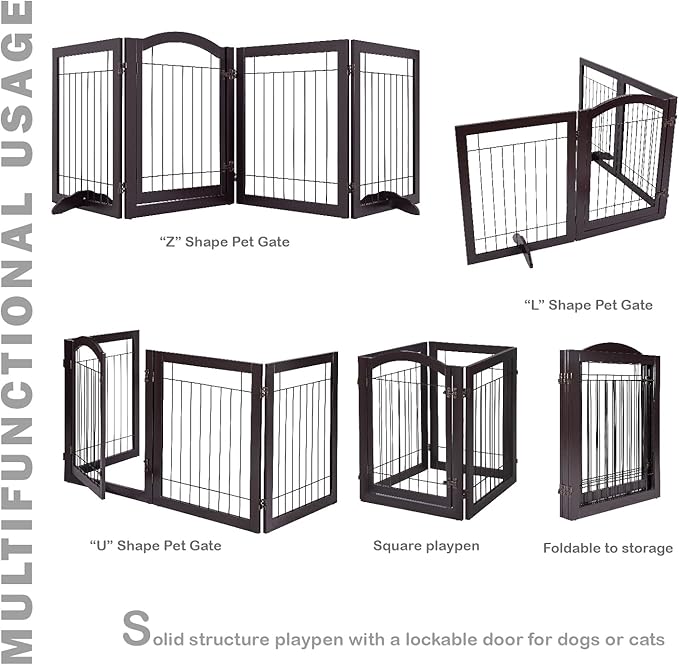 MULTIFUNCTIONAL USAGE

“Z” Shape Pet Gate

“L” Shape Pet Gate

“U” Shape Pet Gate

Square playpen

Foldable to storage

Solid structure playpen with a lockable door for dogs or cats