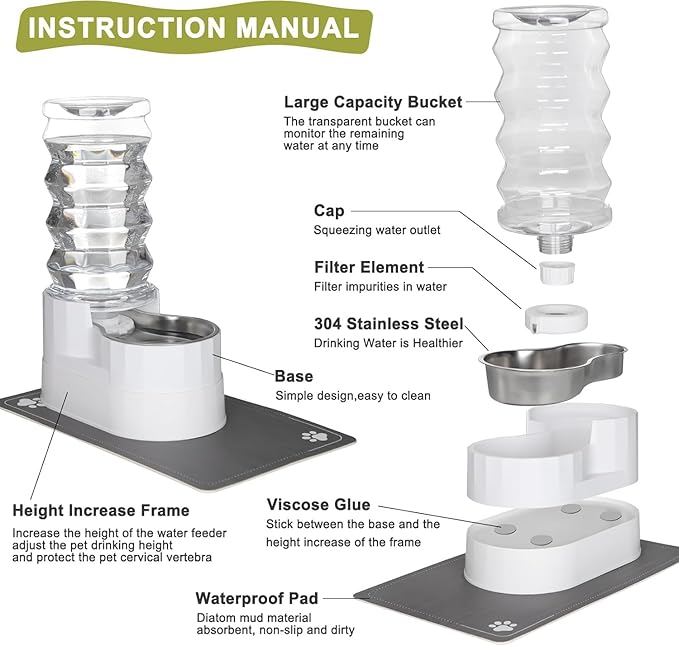 INSTRUCTION MANUAL

Large Capacity Bucket
The transparent bucket can monitor the remaining water at any time

Cap
Squeezing water outlet

Filter Element
Filter impurities in water

304 Stainless Steel
Drinking Water is Healthier

Base
Simple design,easy to clean

Height Increase Frame
Increase the height of the water feeder adjust the pet drinking height and protect the pet cervical vertebra

Viscose Glue
Stick between the base and the height increase of the frame

Waterproof Pad
Diatom mud material absorbent, non-slip and dirty