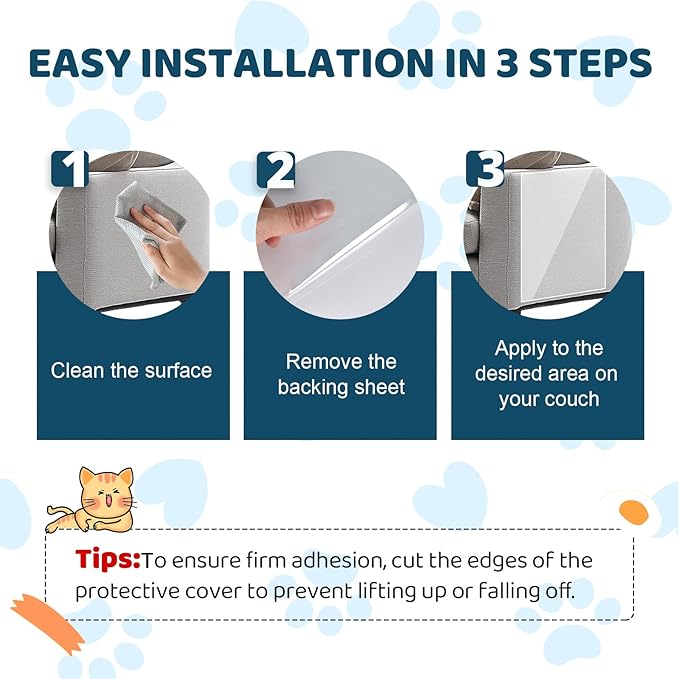 EASY INSTALLATION IN 3 STEPS

1

Clean the surface

2

Remove the backing sheet

3

Apply to the desired area on your couch

Tips:To ensure firm adhesion, cut the edges of the protective cover to prevent lifting up or falling off.