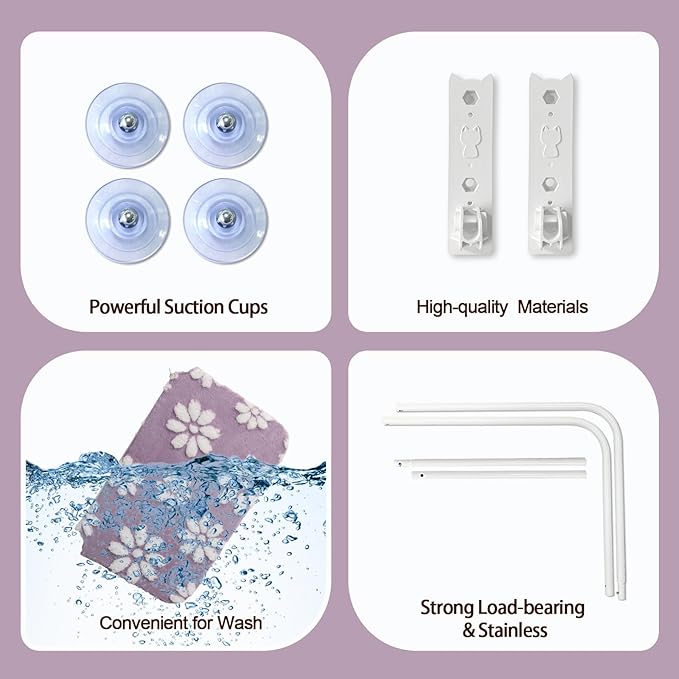 Powerful Suction Cups

High-quality Materials

Convenient for Wash

Strong Load-bearing & Stainless