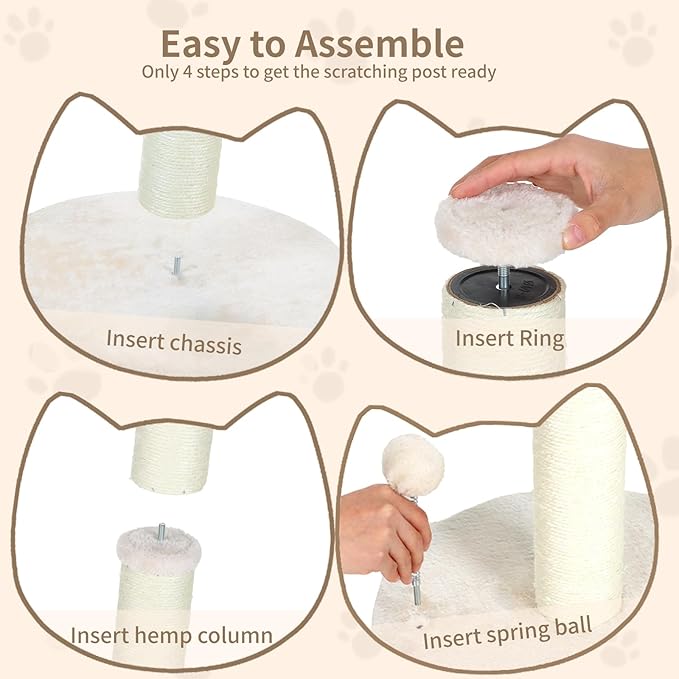 Easy to Assemble
Only 4 steps to get the scratching post ready

Insert chassis

Insert Ring

Insert hemp column

Insert spring ball