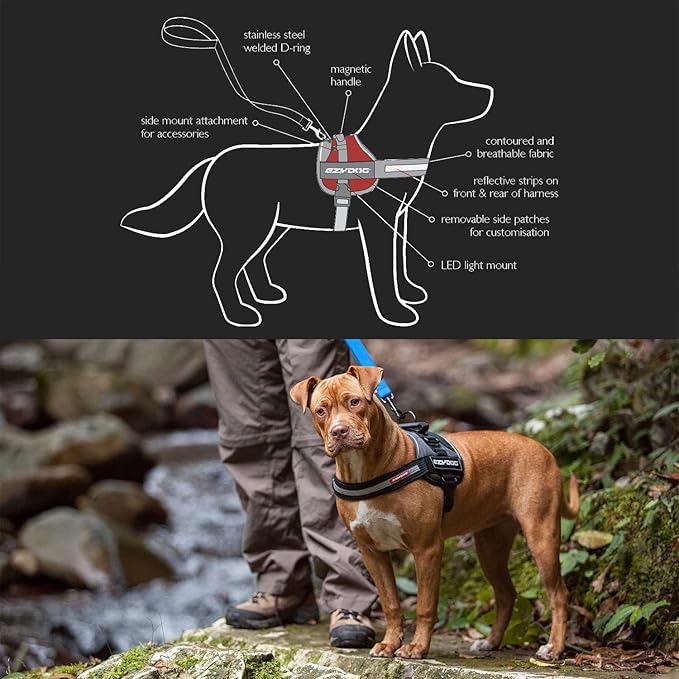 stainless steel welded D-ring

magnetic handle

side mount attachment for accessories

contoured and breathable fabric

reflective strips on front & rear of harness

removable side patches for customisation

LED light mount

EZYDOG

EZYDOG