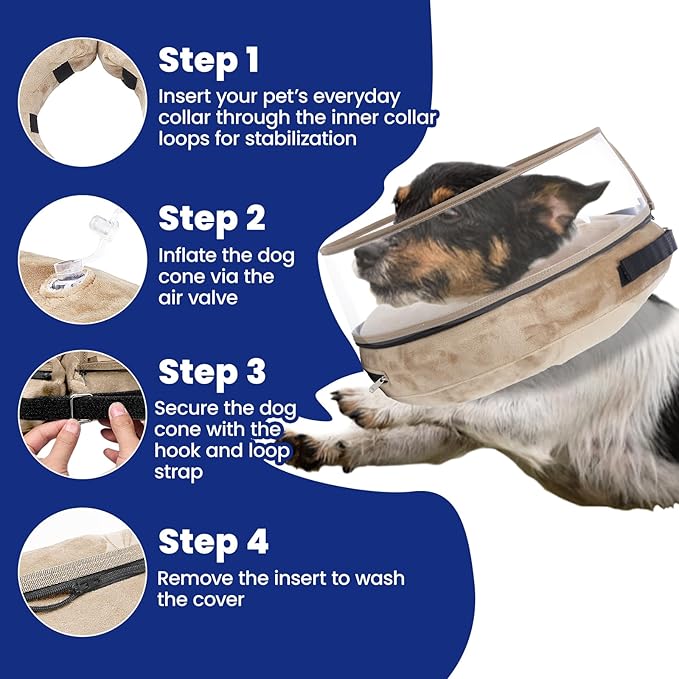 Step 1
Insert your pet's everyday collar through the inner collar loops for stabilization

Step 2
Inflate the dog cone via the air valve

Step 3
Secure the dog cone with the hook and loop strap

Step 4
Remove the insert to wash the cover