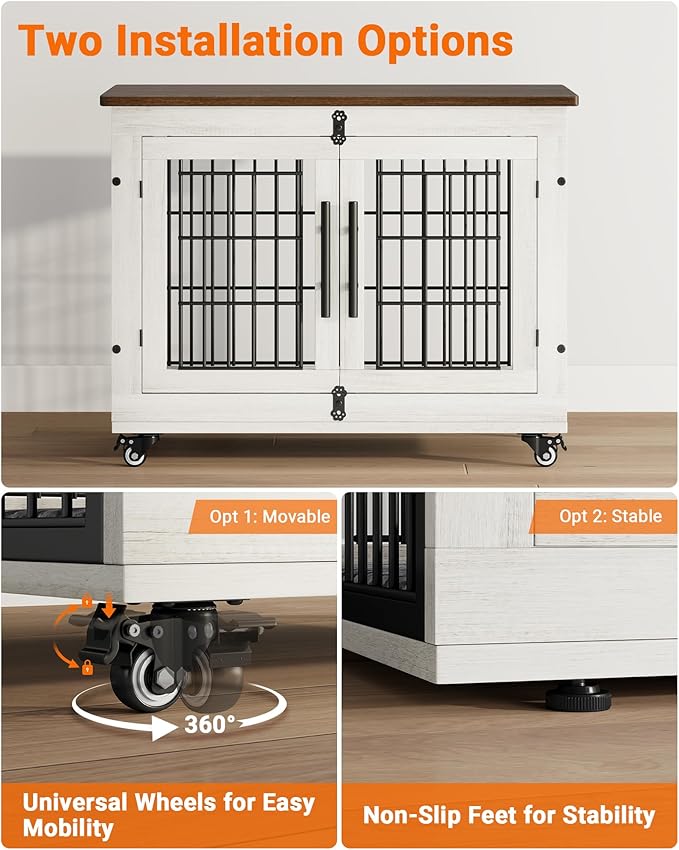 Two Installation Options

Opt 1: Movable

360°

Universal Wheels for Easy Mobility

Opt 2: Stable

Non-Slip Feet for Stability