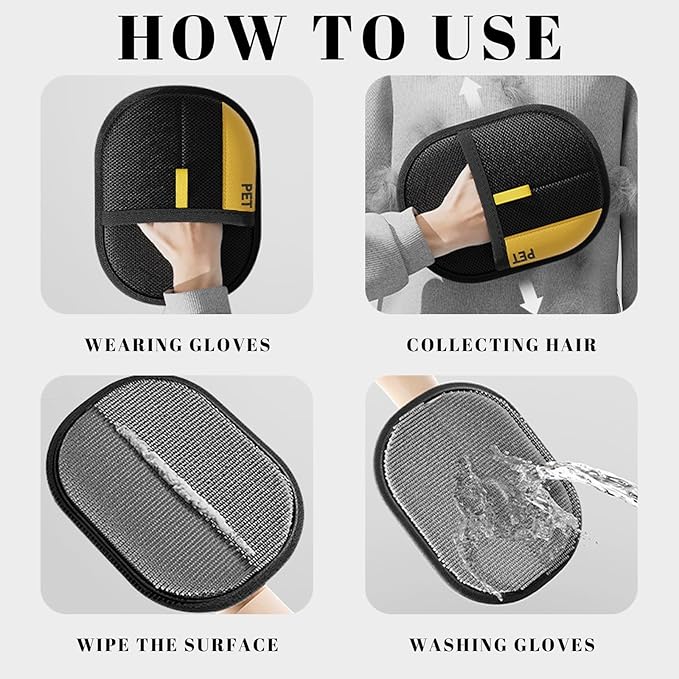 HOW TO USE

PET

WEARING GLOVES

PET

COLLECTING HAIR

WIPE THE SURFACE

WASHING GLOVES