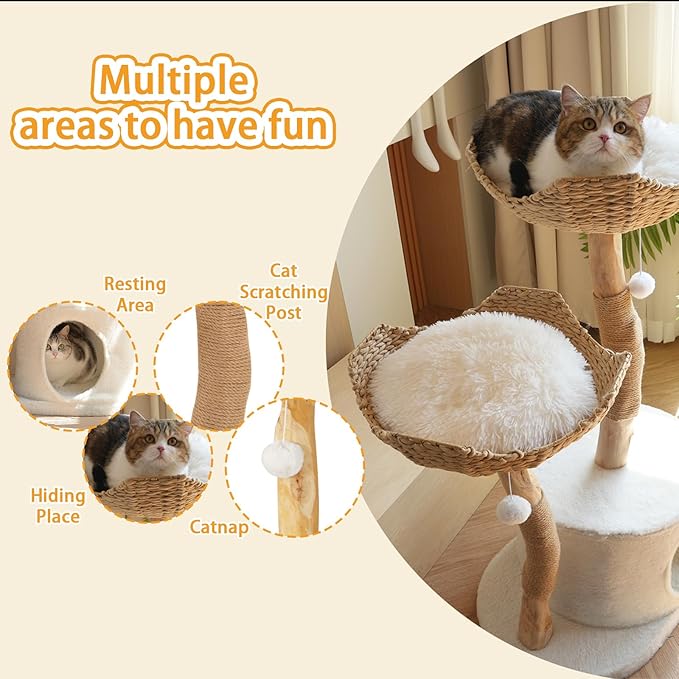 Multiple areas to have fun

Resting Area

Cat Scratching Post

Hiding Place

Catnap