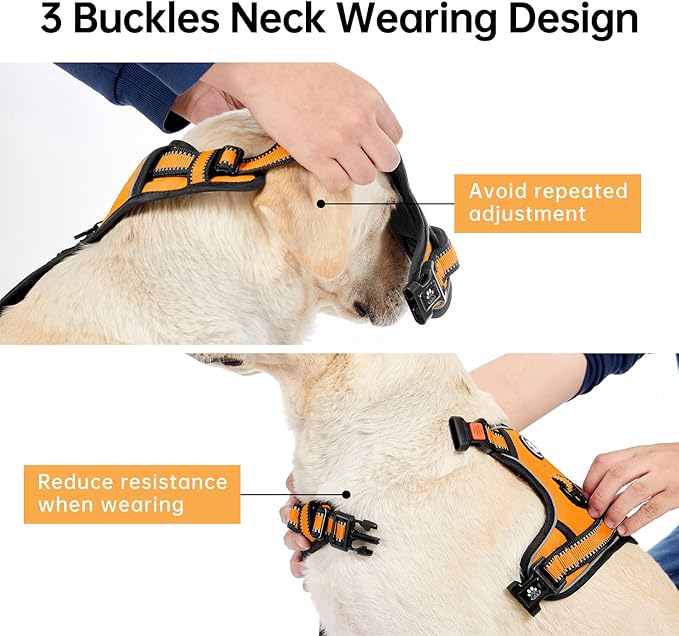 3 Buckles Neck Wearing Design

Avoid repeated adjustment

Reduce resistance when wearing