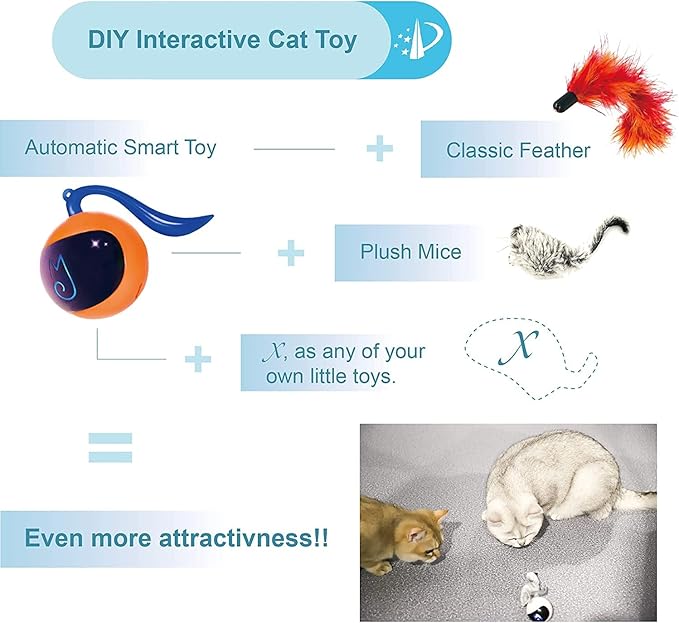 DIY Interactive Cat Toy

Automatic Smart Toy

+

Classic Feather

+

Plush Mice

+

$\mathcal{X}$, as any of your own little toys.

$\mathcal{X}$

=

Even more attractivness!!