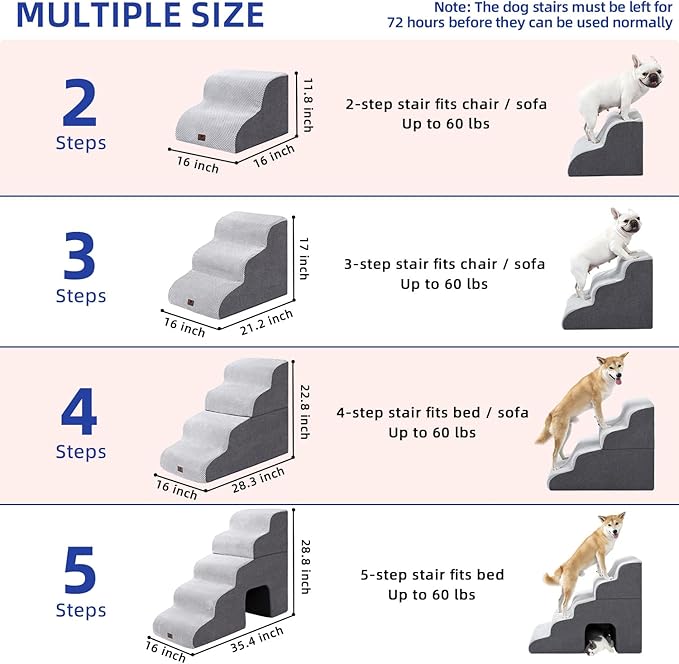 MULTIPLE SIZE

Note: The dog stairs must be left for 72 hours before they can be used normally

2
Steps

11.8 inch
16 inch
16 inch

2-step stair fits chair / sofa
Up to 60 lbs

3
Steps

17 inch
16 inch
21.2 inch

3-step stair fits chair / sofa
Up to 60 lbs

4
Steps

22.8 inch
16 inch
28.3 inch

4-step stair fits bed / sofa
Up to 60 lbs

5
Steps

28.8 inch
16 inch
35.4 inch

5-step stair fits bed
Up to 60 lbs