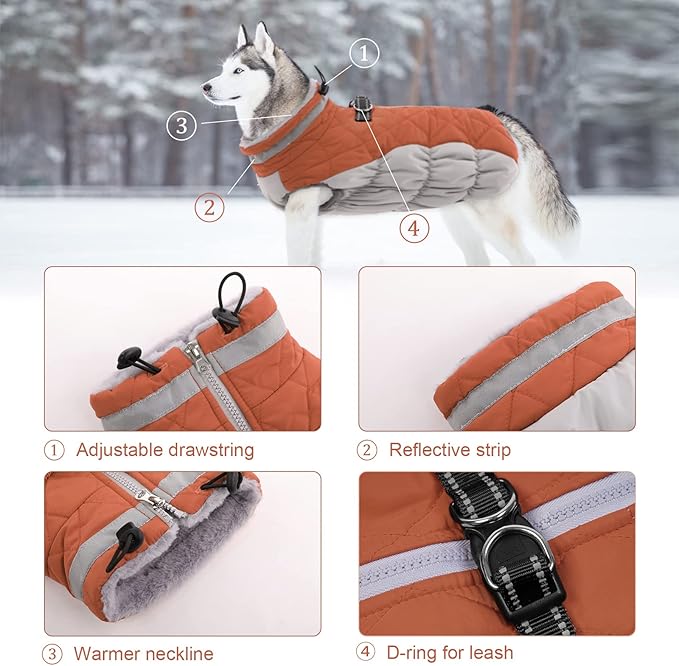 1
3
2
4

① Adjustable drawstring

② Reflective strip

③ Warmer neckline

④ D-ring for leash