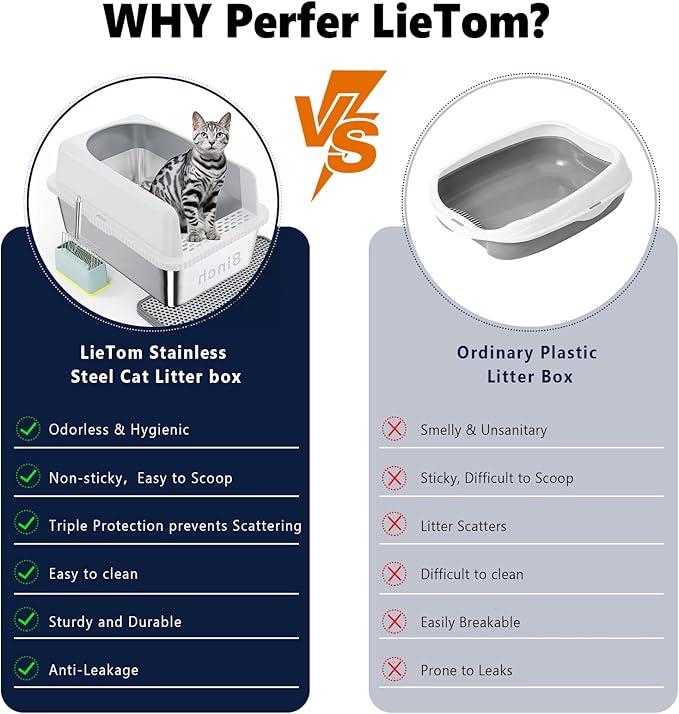 WHY Perfer LieTom?

VS

8inch

LieTom Stainless Steel Cat Litter box

Odorless & Hygienic

Non-sticky, Easy to Scoop

Triple Protection prevents Scattering

Easy to clean

Sturdy and Durable

Anti-Leakage

Ordinary Plastic Litter Box

Smelly & Unsanitary

Sticky, Difficult to Scoop

Litter Scatters

Difficult to clean

Easily Breakable

Prone to Leaks