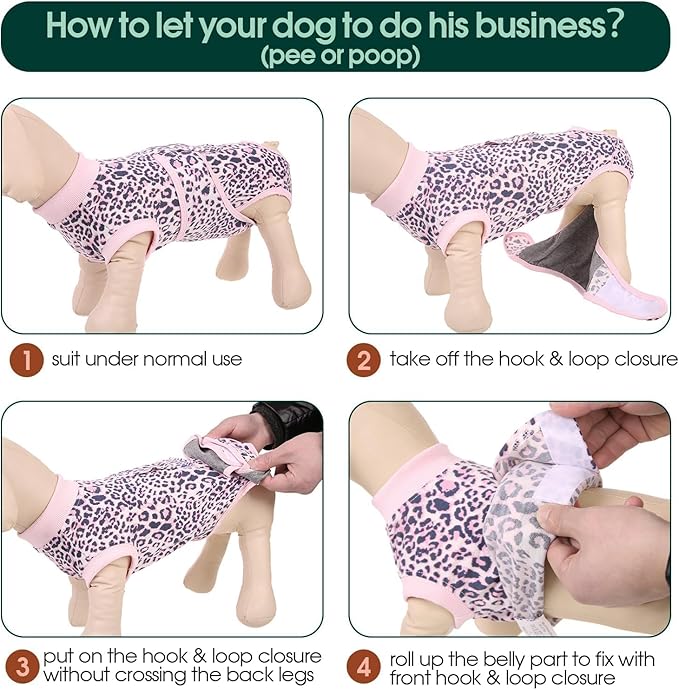 How to let your dog to do his business?
(pee or poop)

1 suit under normal use

2 take off the hook & loop closure

3 put on the hook & loop closure without crossing the back legs

4 roll up the belly part to fix with front hook & loop closure