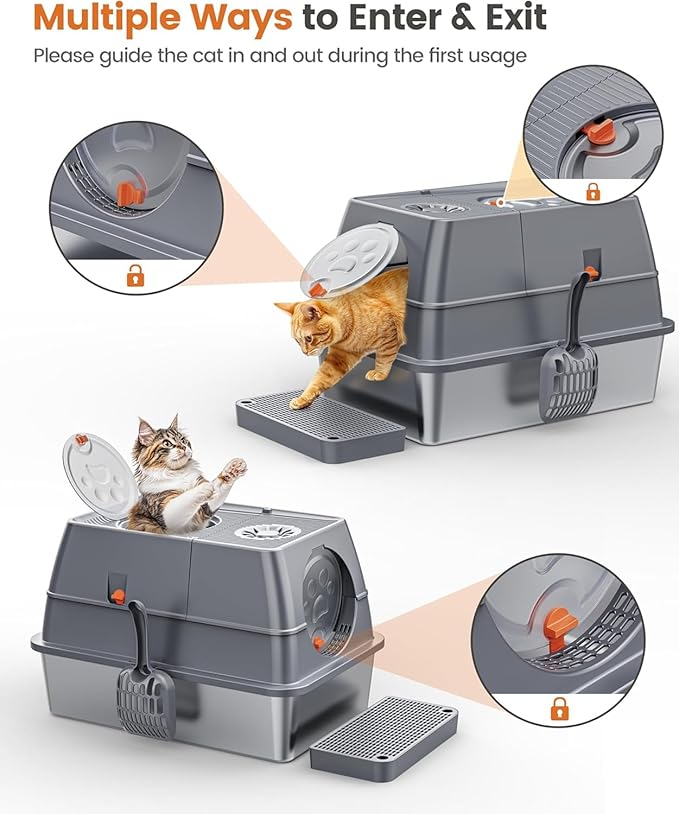 Multiple Ways to Enter & Exit

Please guide the cat in and out during the first usage