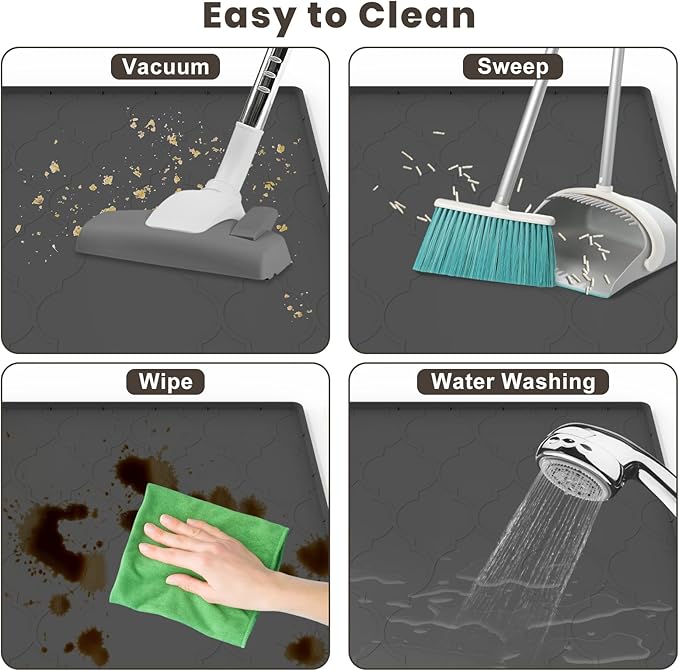 Easy to Clean

Vacuum

Sweep

Wipe

Water Washing