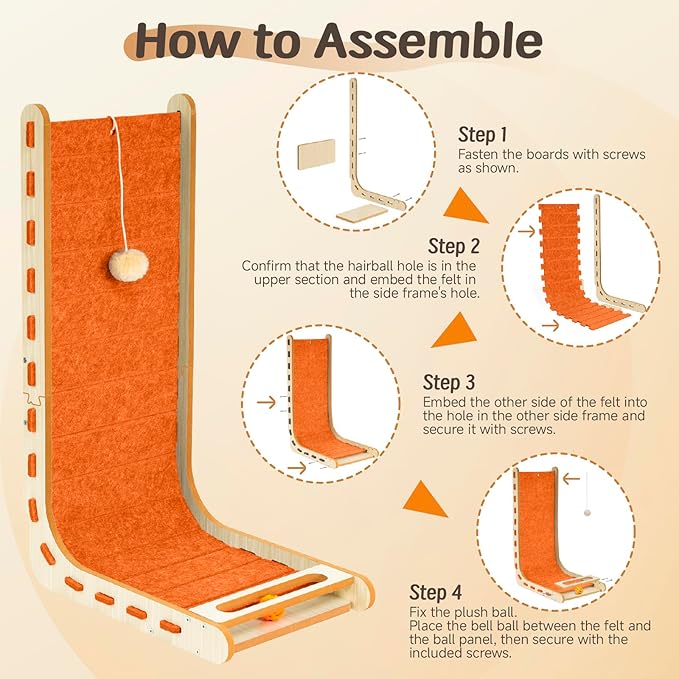 How to Assemble

Step 1
Fasten the boards with screws as shown.

Step 2
Confirm that the hairball hole is in the upper section and embed the felt in the side frame's hole.

Step 3
Embed the other side of the felt into the hole in the other side frame and secure it with screws.

Step 4
Fix the plush ball.
Place the bell ball between the felt and the ball panel, then secure with the included screws.