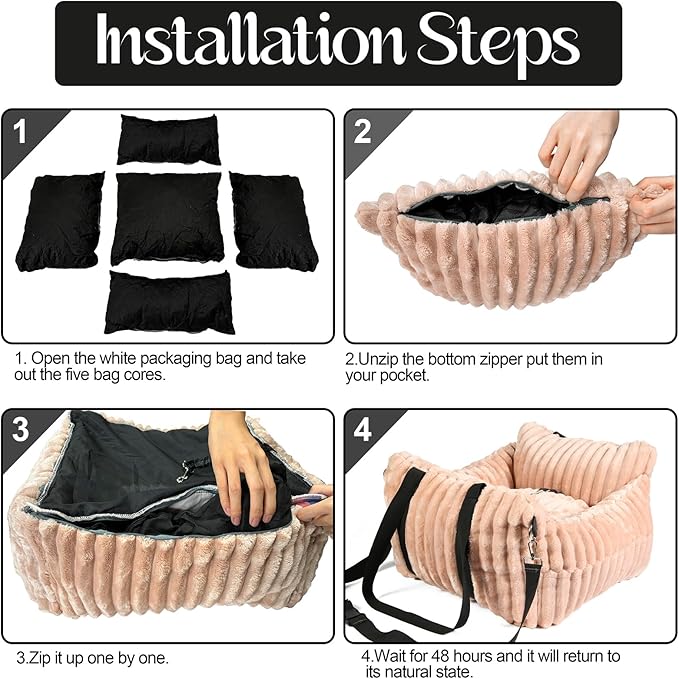 Installation Steps

1

1. Open the white packaging bag and take out the five bag cores.

2

2.Unzip the bottom zipper put them in your pocket.

3

3.Zip it up one by one.

4

4.Wait for 48 hours and it will return to its natural state.