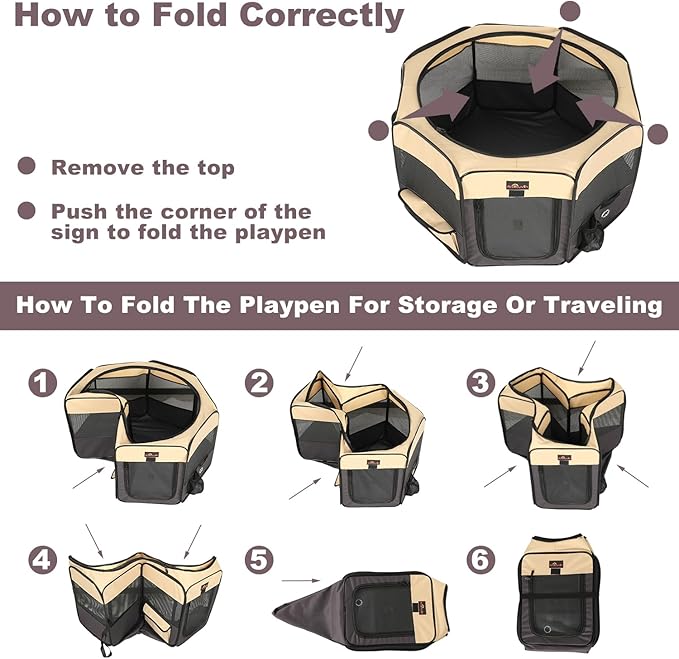 How to Fold Correctly

Remove the top

Push the corner of the sign to fold the playpen

How To Fold The Playpen For Storage Or Traveling

1

2

3

4

5

6