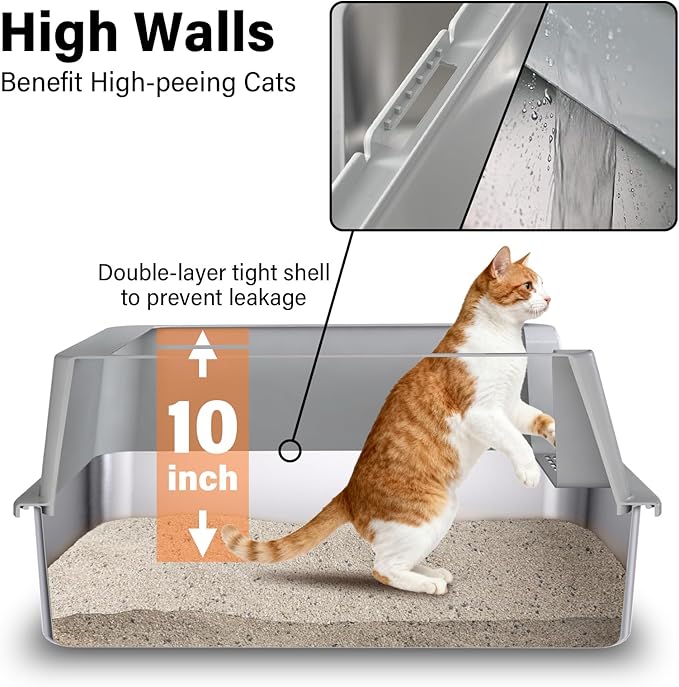 High Walls
Benefit High-peeing Cats

Double-layer tight shell to prevent leakage

10 inch