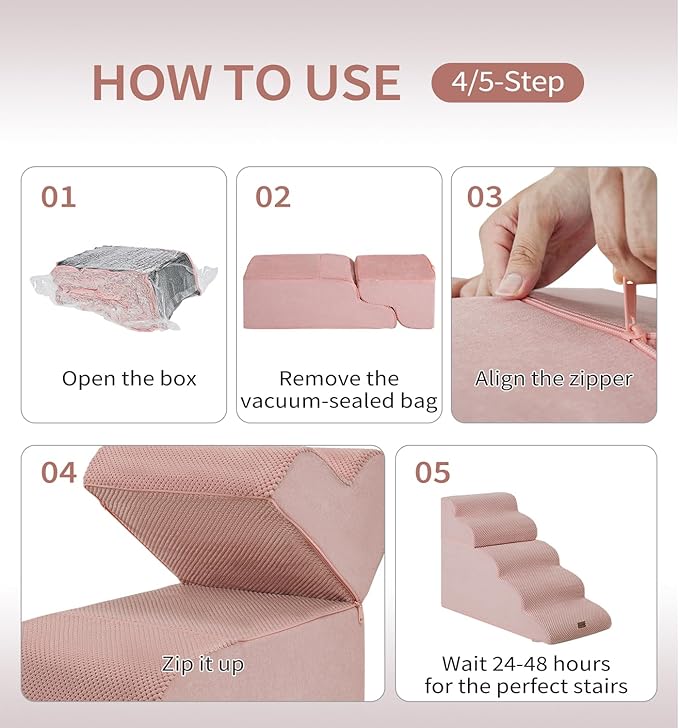 HOW TO USE 4/5-Step

01
Open the box

02
Remove the vacuum-sealed bag

03
Align the zipper

04
Zip it up

05
Wait 24-48 hours for the perfect stairs