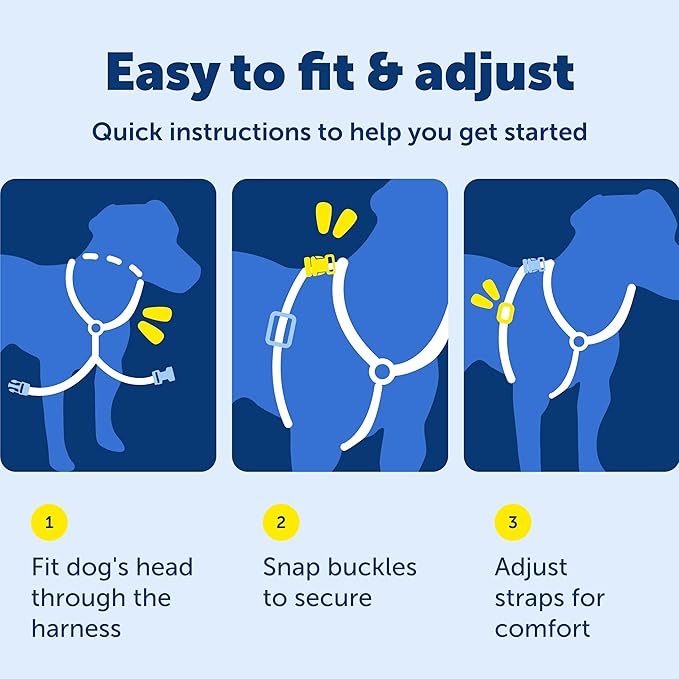 Easy to fit & adjust

Quick instructions to help you get started

1

Fit dog's head through the harness

2

Snap buckles to secure

3

Adjust straps for comfort