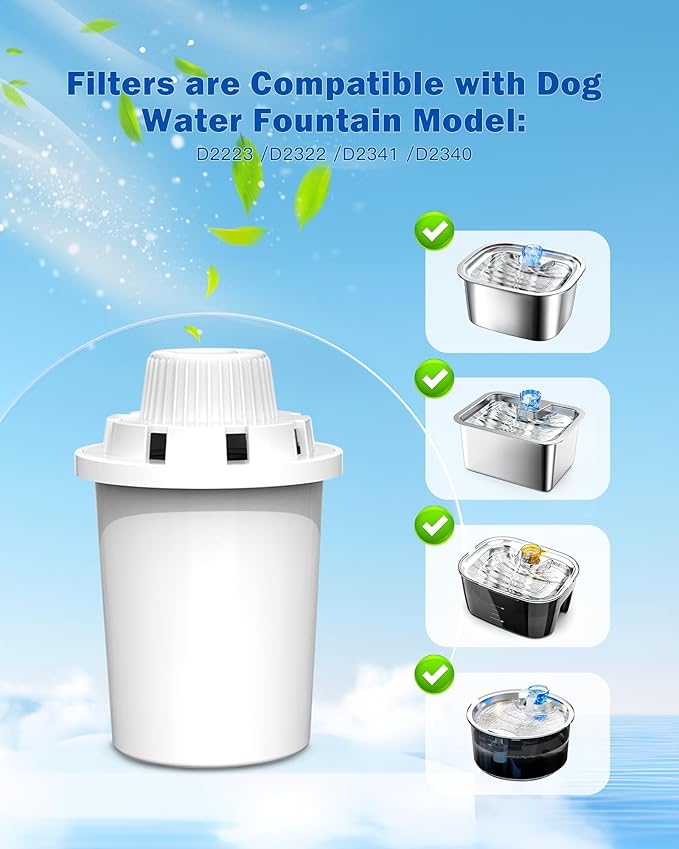 Filters are Compatible with Dog Water Fountain Model:

D2223 /D2322 /D2341 /D2340