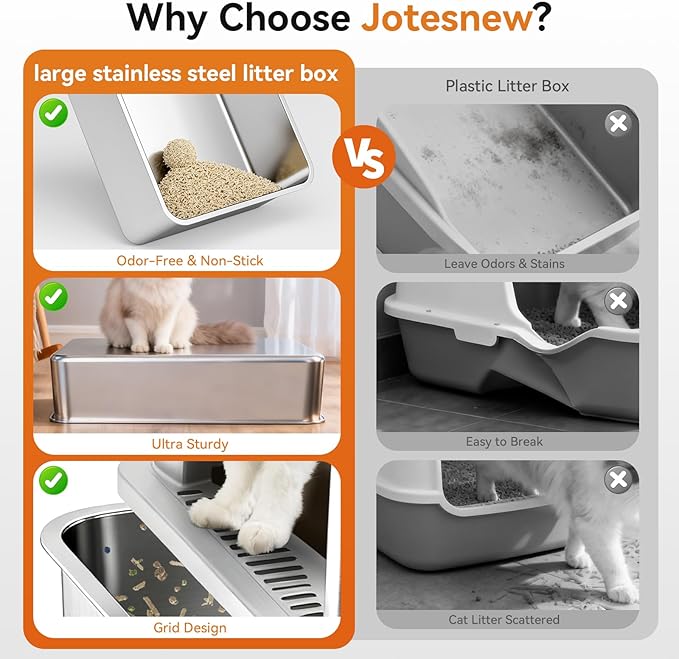 Why Choose Jotesnew?

large stainless steel litter box

Odor-Free & Non-Stick

Ultra Sturdy

Grid Design

VS

Plastic Litter Box

Leave Odors & Stains

Easy to Break

Cat Litter Scattered