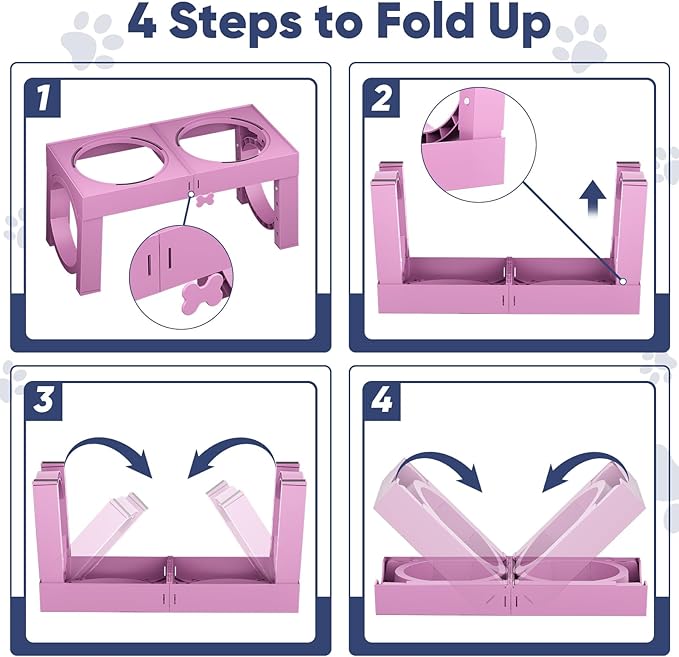 4 Steps to Fold Up

1

2

3

4