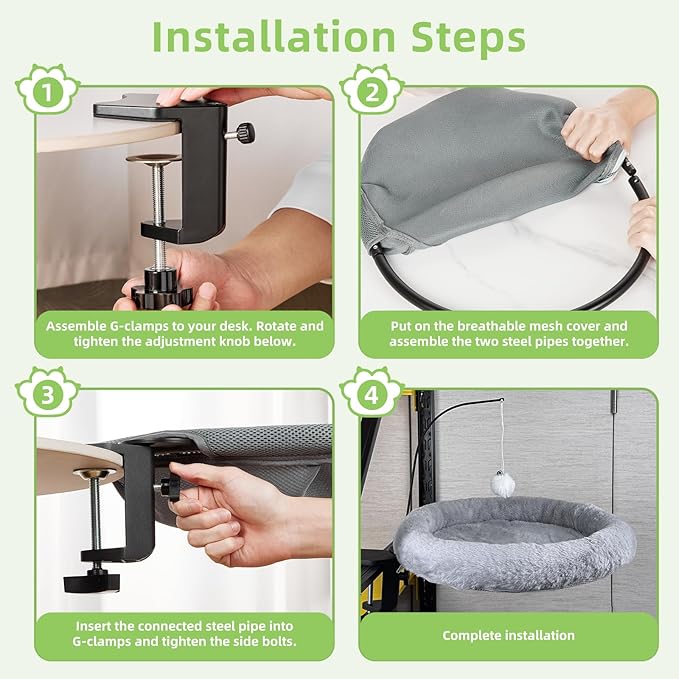 Installation Steps

1

Assemble G-clamps to your desk. Rotate and tighten the adjustment knob below.

2

Put on the breathable mesh cover and assemble the two steel pipes together.

3

Insert the connected steel pipe into G-clamps and tighten the side bolts.

4

Complete installation