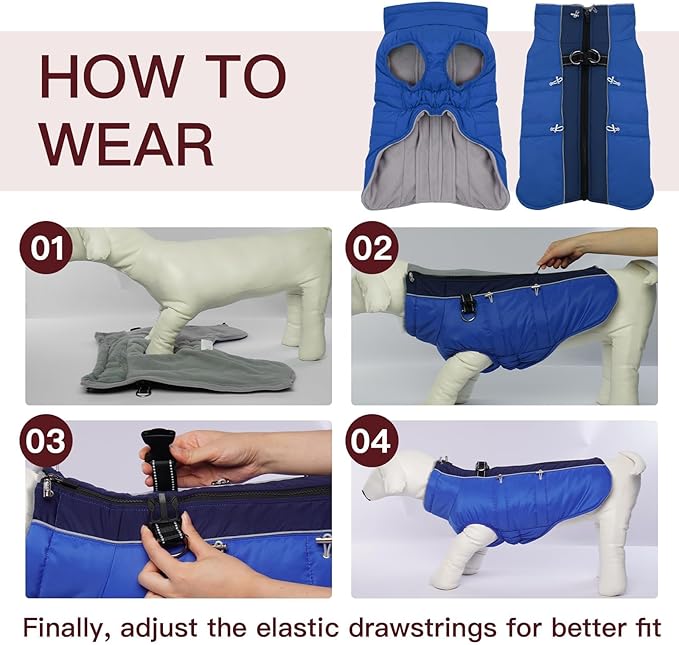 HOW TO WEAR

01

02

03

04

Finally, adjust the elastic drawstrings for better fit